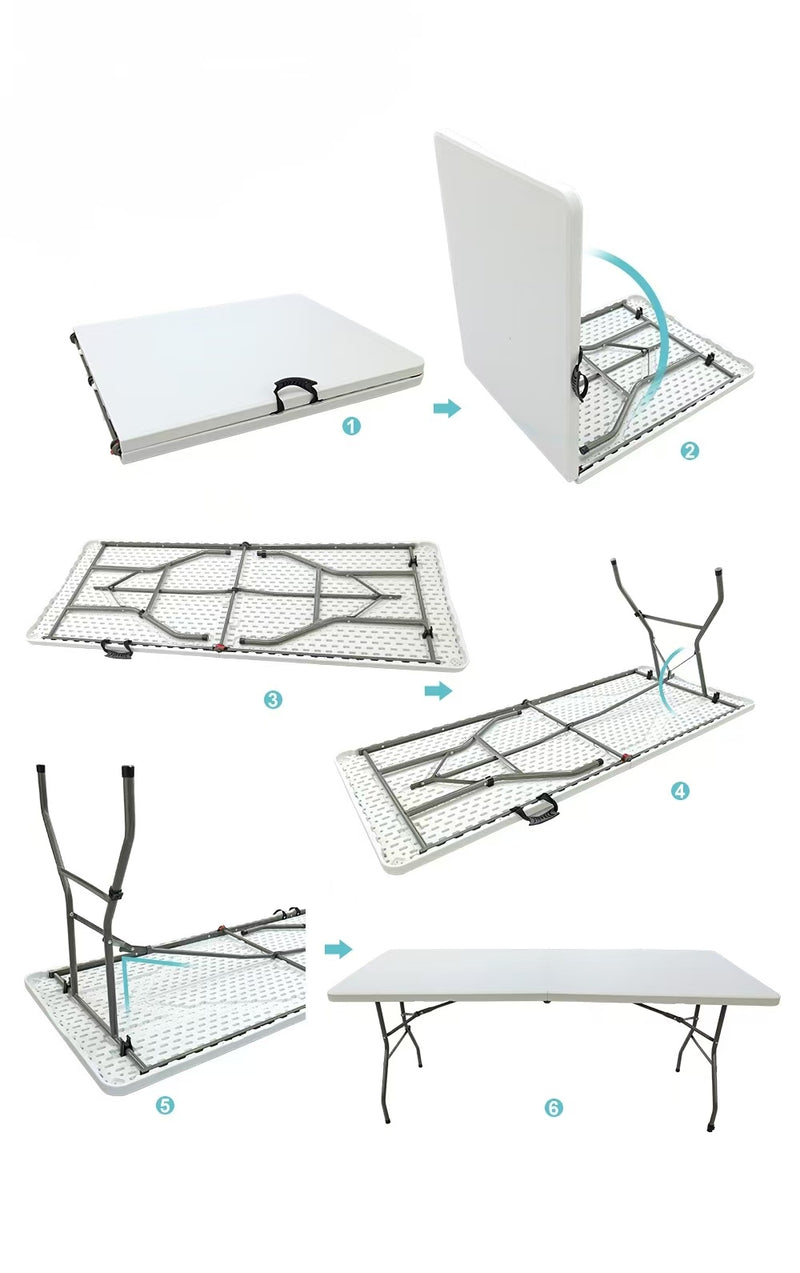 1

2

3

4

5

6