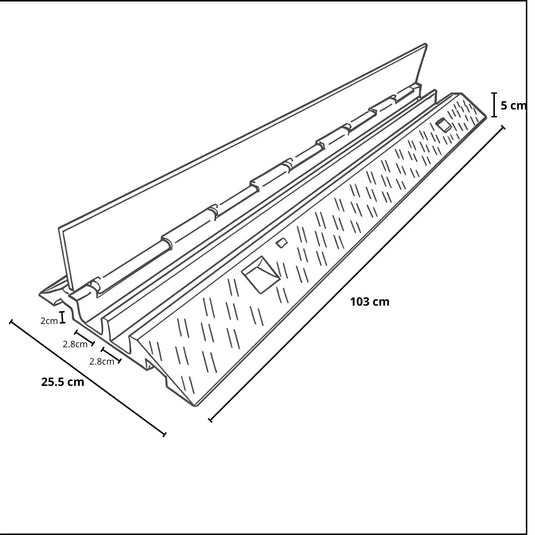 5 cm

103 cm

2cm

2.8cm

2.8cm

25.5 cm