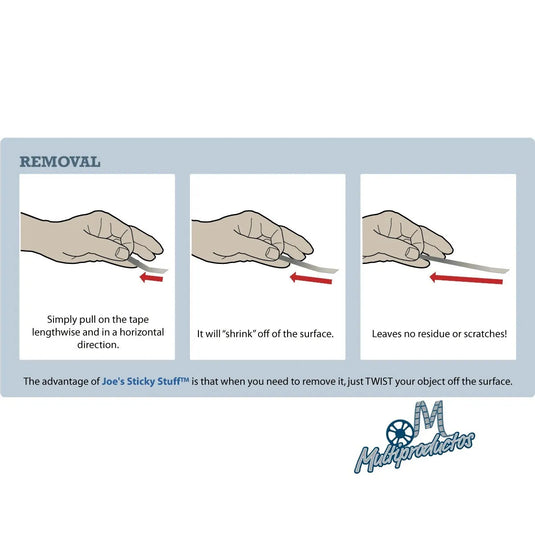 REMOVAL

Simply pull on the tape lengthwise and in a horizontal direction.

It will "shrink" off of the surface.

Leaves no residue or scratches!

The advantage of Joe's Sticky Stuff™ is that when you need to remove it, just TWIST your object off the surface.

M
Multiproductos