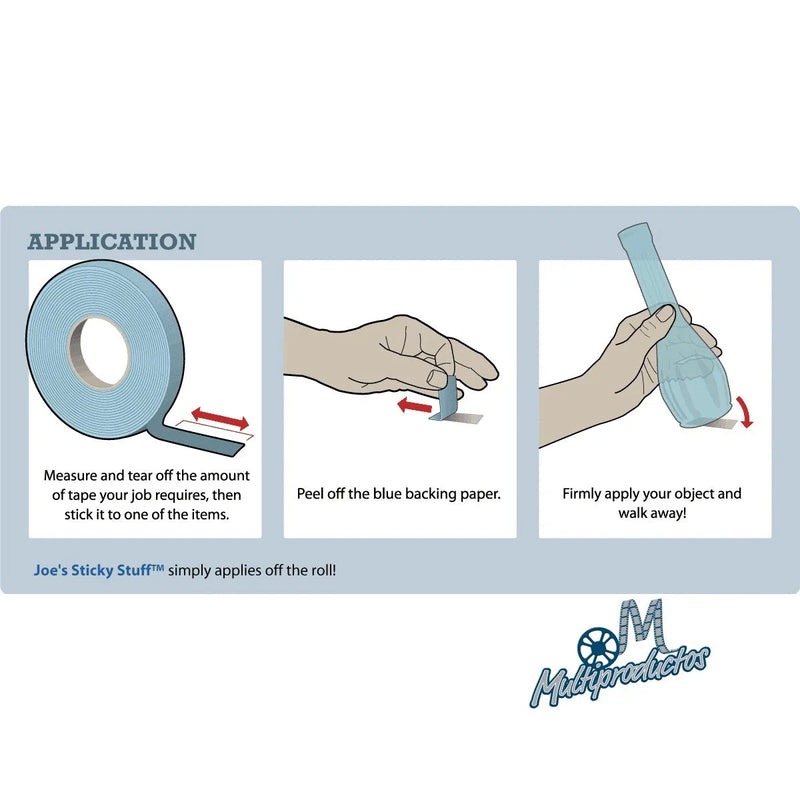 APPLICATION

Measure and tear off the amount of tape your job requires, then stick it to one of the items.

Peel off the blue backing paper.

Firmly apply your object and walk away!

Joe's Sticky Stuff™ simply applies off the roll!

M
Multiproductos