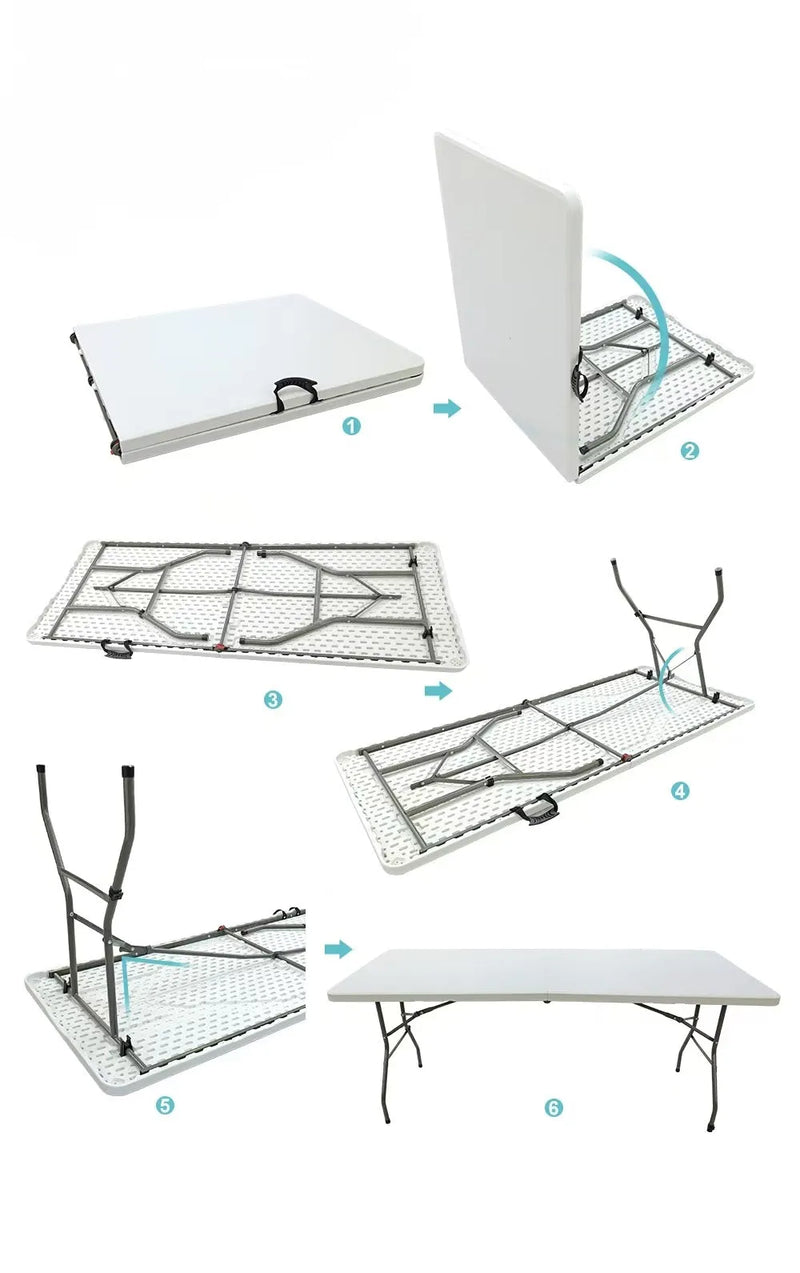 1
2
3
4
5
6