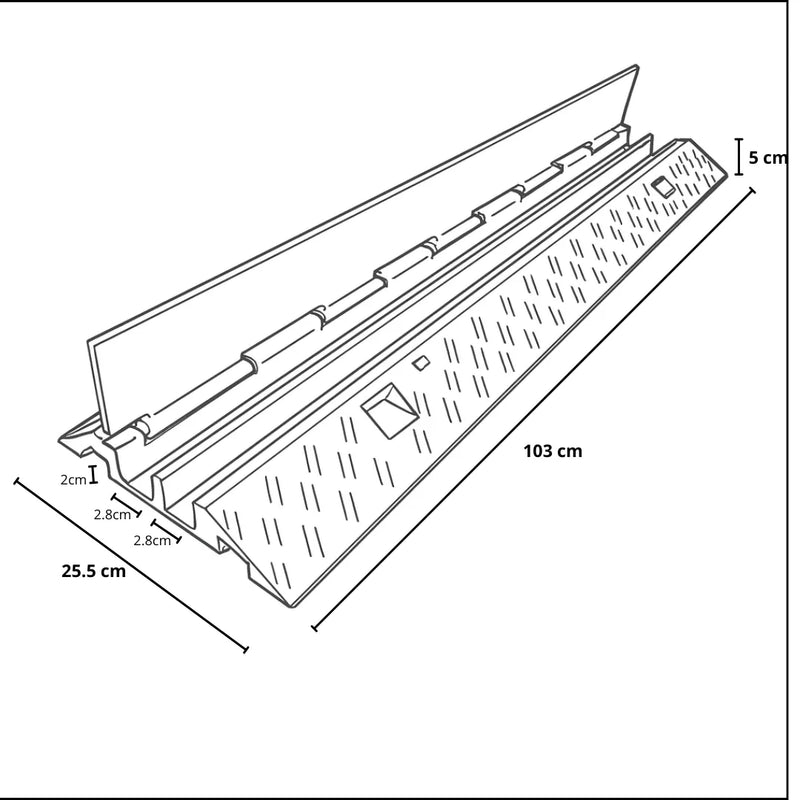 5 cm

103 cm

2cm

2.8cm

2.8cm

25.5 cm