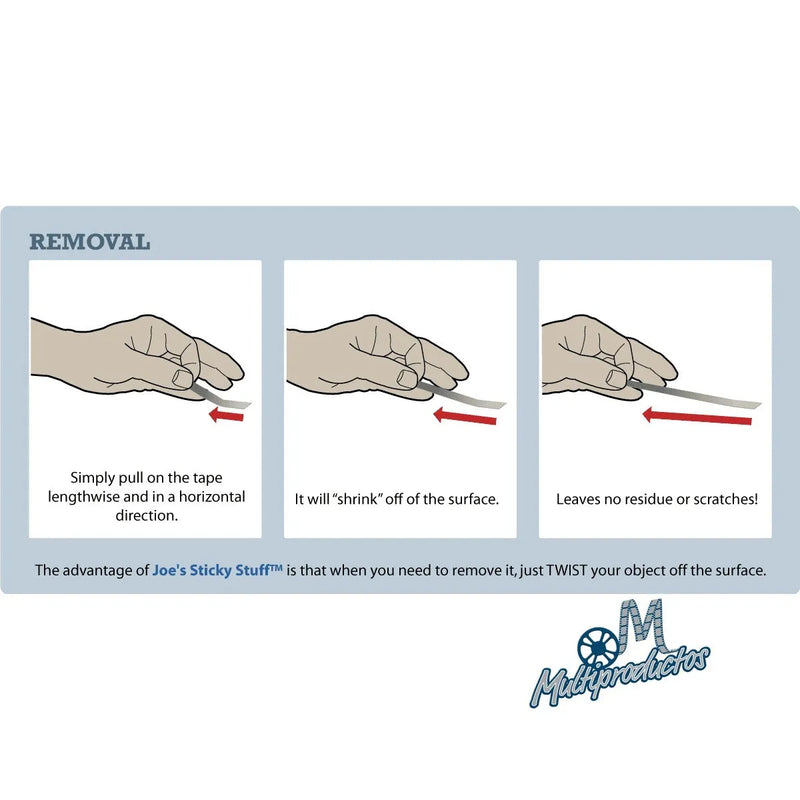 REMOVAL

Simply pull on the tape lengthwise and in a horizontal direction.

It will "shrink" off of the surface.

Leaves no residue or scratches!

The advantage of Joe's Sticky Stuff™ is that when you need to remove it, just TWIST your object off the surface.

M
Multiproductos